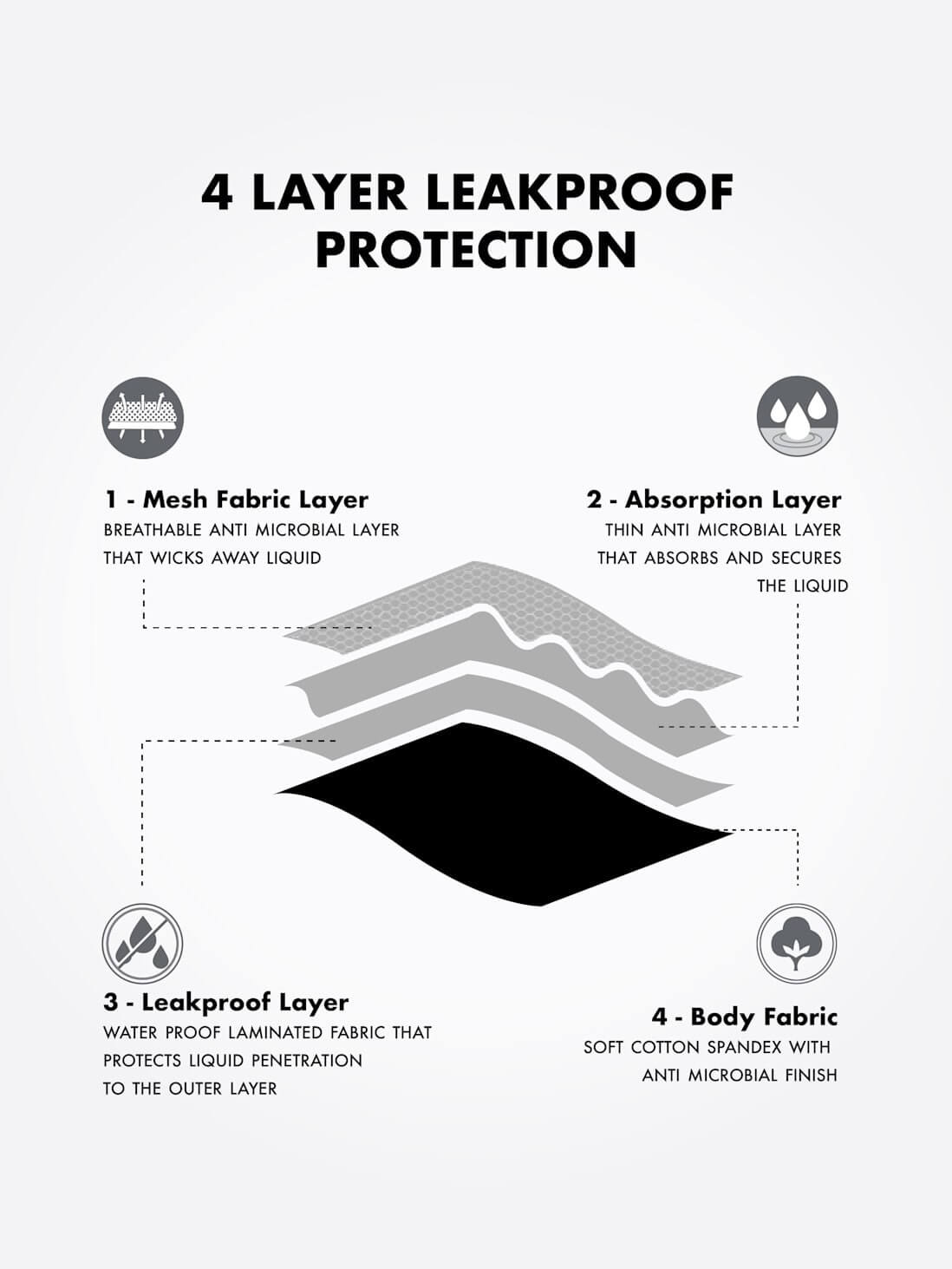 4 LAYER LEAKPROOF PROTECTION

1 - Mesh Fabric Layer
BREATHABLE ANTI MICROBIAL LAYER THAT WICKS AWAY LIQUID

2 - Absorption Layer
THIN ANTI MICROBIAL LAYER THAT ABSORBS AND SECURES THE LIQUID

3 - Leakproof Layer
WATER PROOF LAMINATED FABRIC THAT PROTECTS LIQUID PENETRATION TO THE OUTER LAYER

4 - Body Fabric
SOFT COTTON SPANDEX WITH ANTI MICROBIAL FINISH